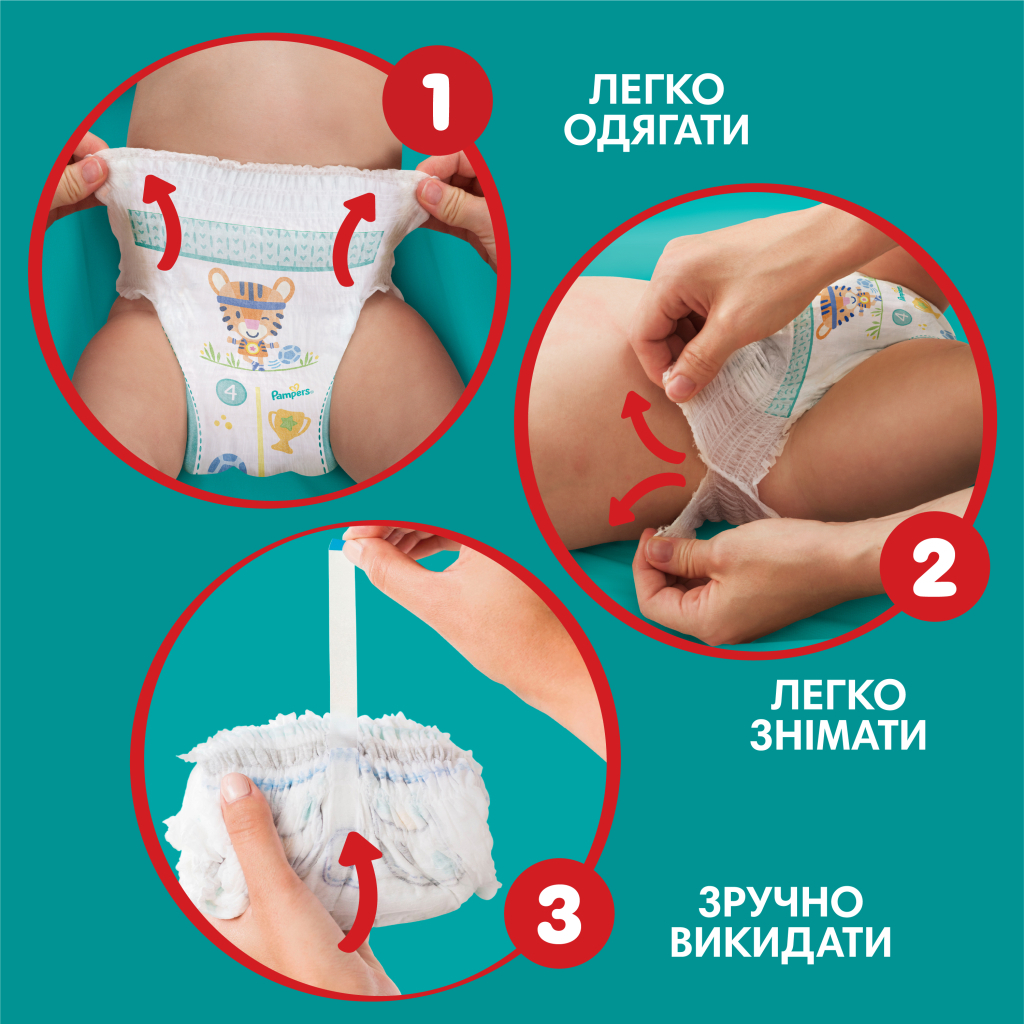 1

ЛЕГКО ОДЯГАТИ

4

Pampers

2

ЛЕГКО ЗНІМАТИ

3

ЗРУЧНО ВИКИДАТИ