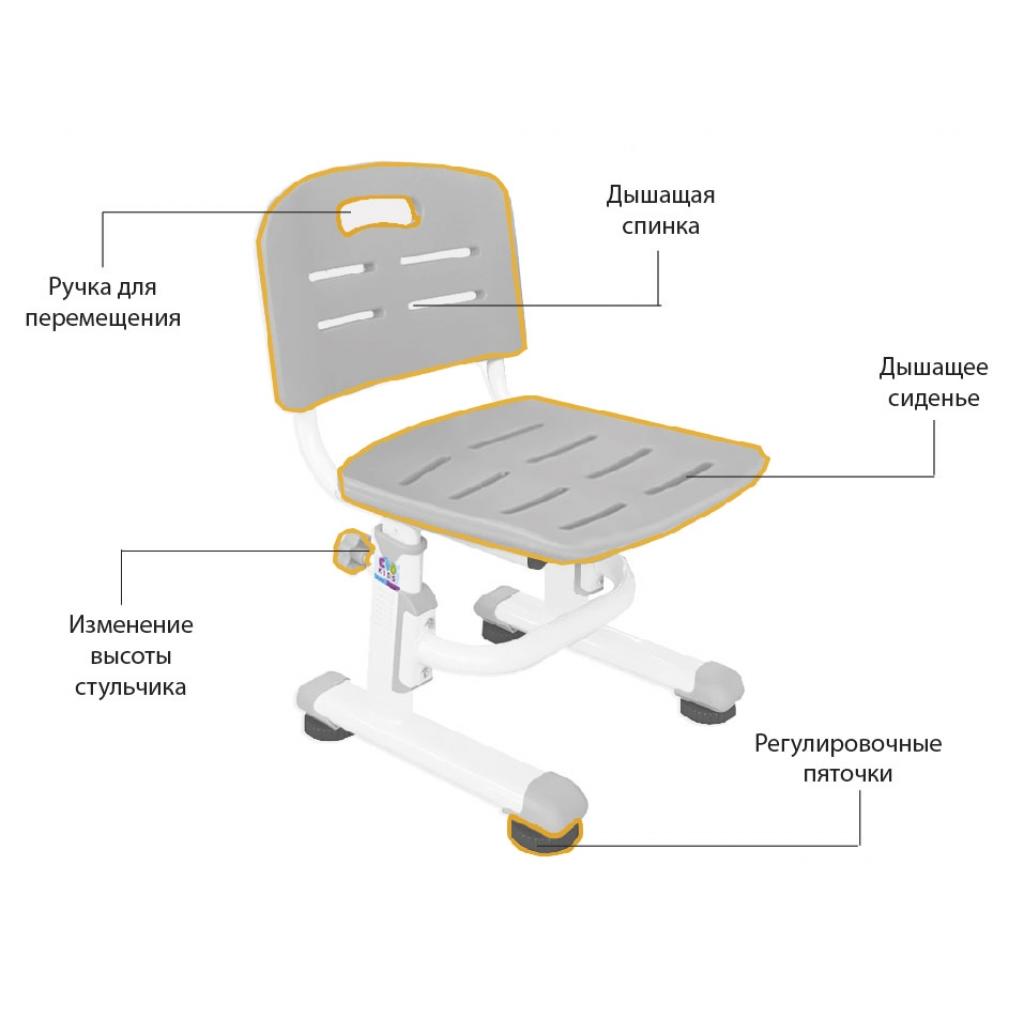 Дышащая спинка

Ручка для перемещения

Дышащее сиденье

Изменение высоты стульчика

Регулировочные пяточки