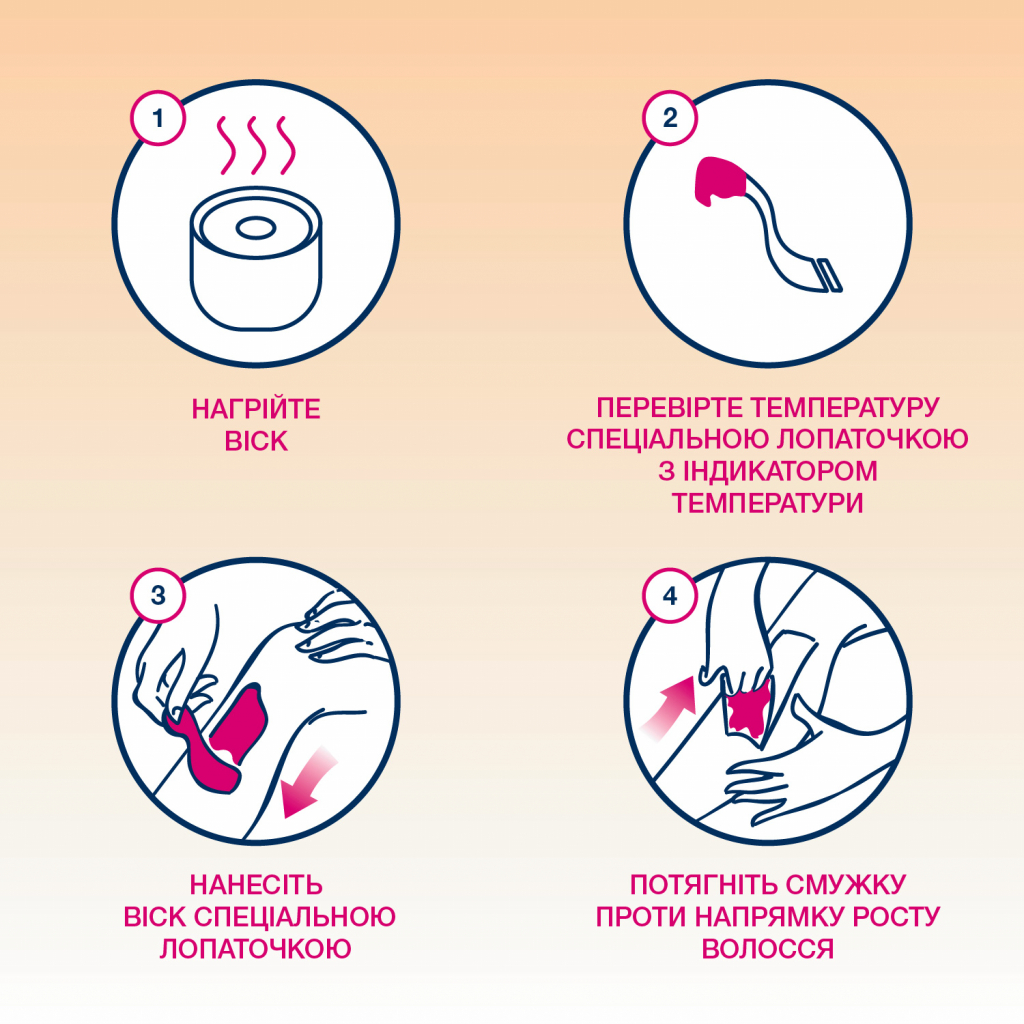 1

НАГРІЙТЕ ВІСК

2

ПЕРЕВІРТЕ ТЕМПЕРАТУРУ СПЕЦІАЛЬНОЮ ЛОПАТОЧКОЮ З ІНДИКАТОРОМ ТЕМПЕРАТУРИ

3

НАНЕСІТЬ ВІСК СПЕЦІАЛЬНОЮ ЛОПАТОЧКОЮ

4

ПОТЯГНІТЬ СМУЖКУ ПРОТИ НАПРЯМКУ РОСТУ ВОЛОССЯ