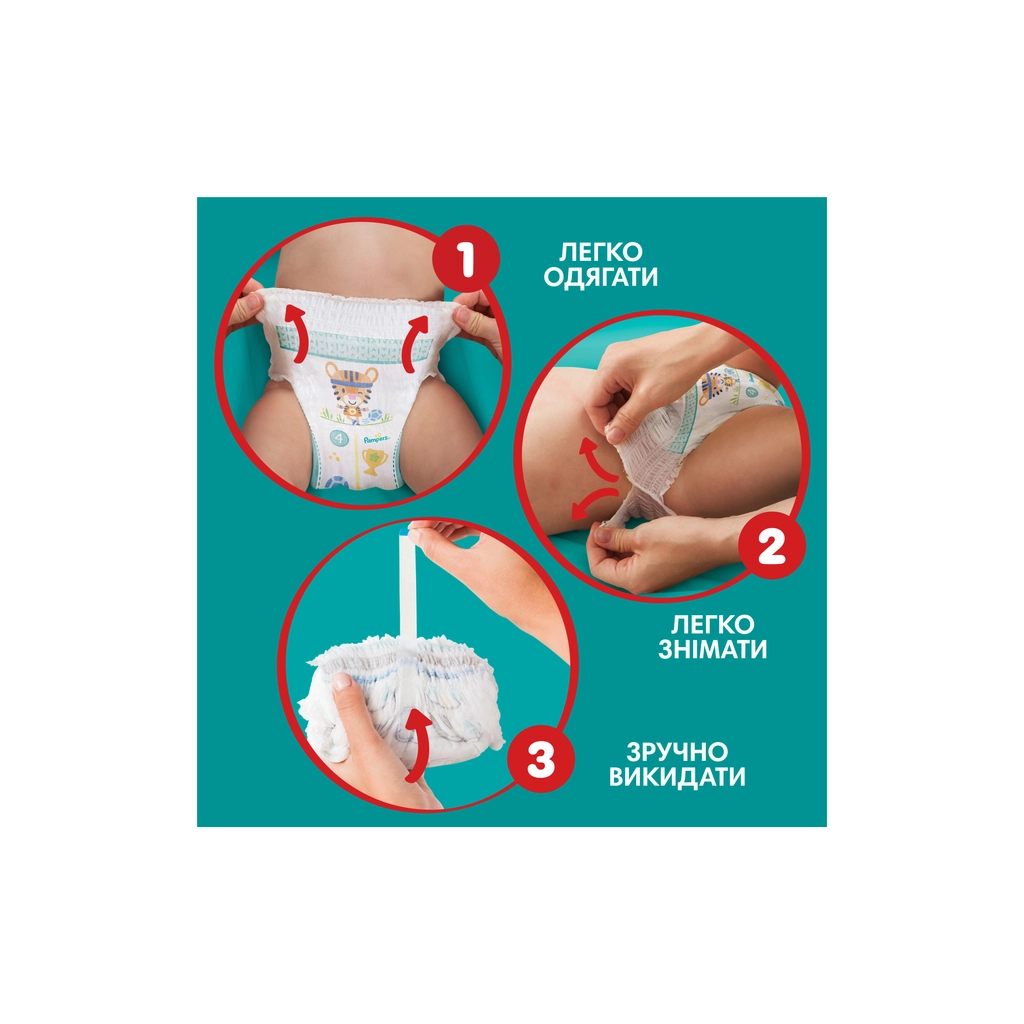 1
ЛЕГКО ОДЯГАТИ

4
Pampers

2
ЛЕГКО ЗНІМАТИ

3
ЗРУЧНО ВИКИДАТИ