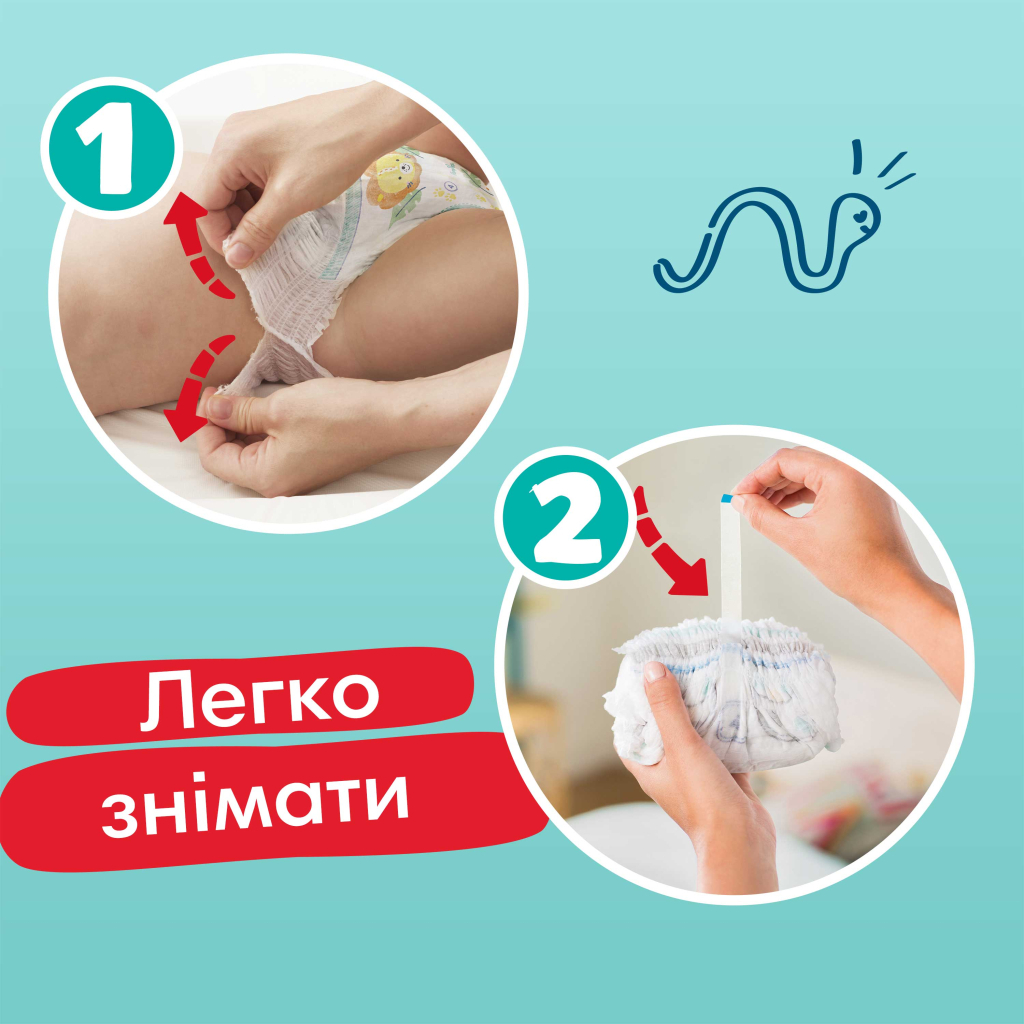 1

2

Легко знімати