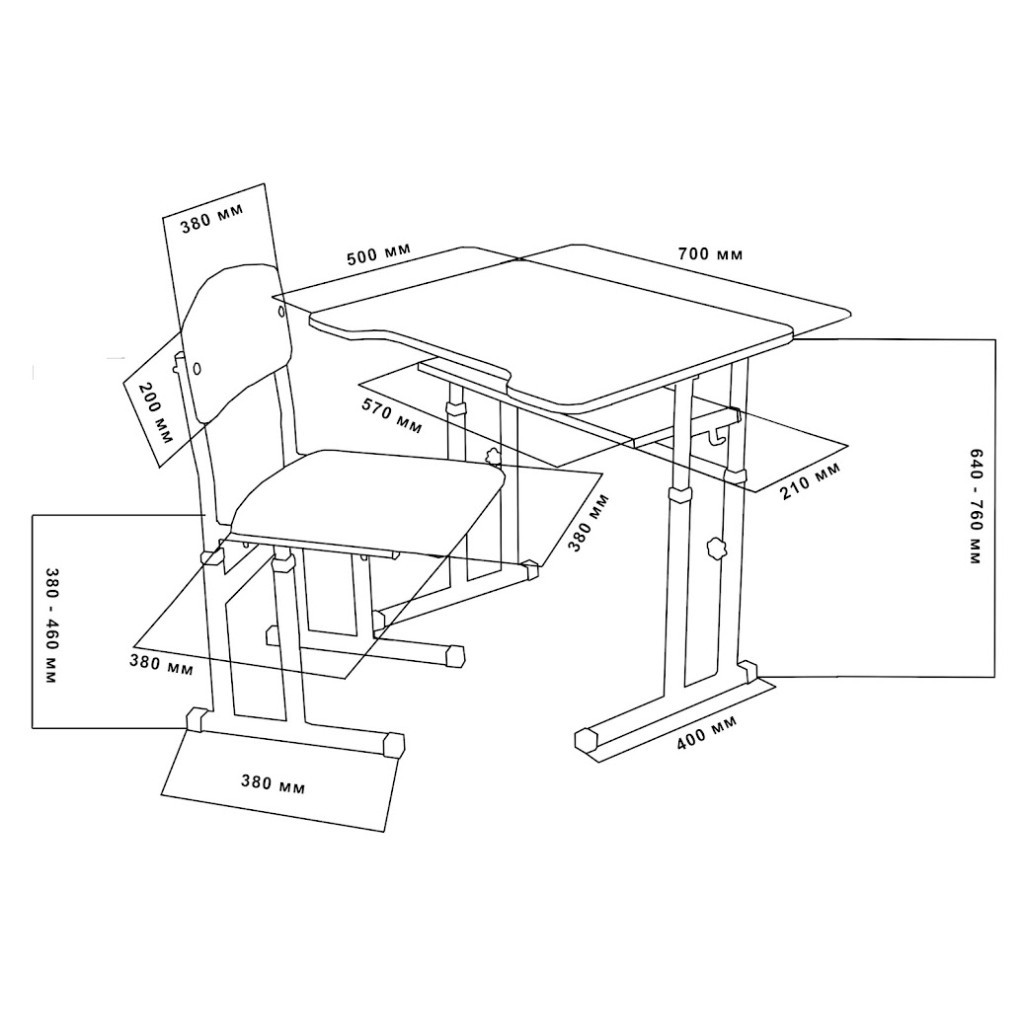 380 мм

500 мм

700 мм

200 мм

570 мм

210 мм

640 - 760 мм

380 мм

380 - 460 мм

380 мм

400 мм

380 мм