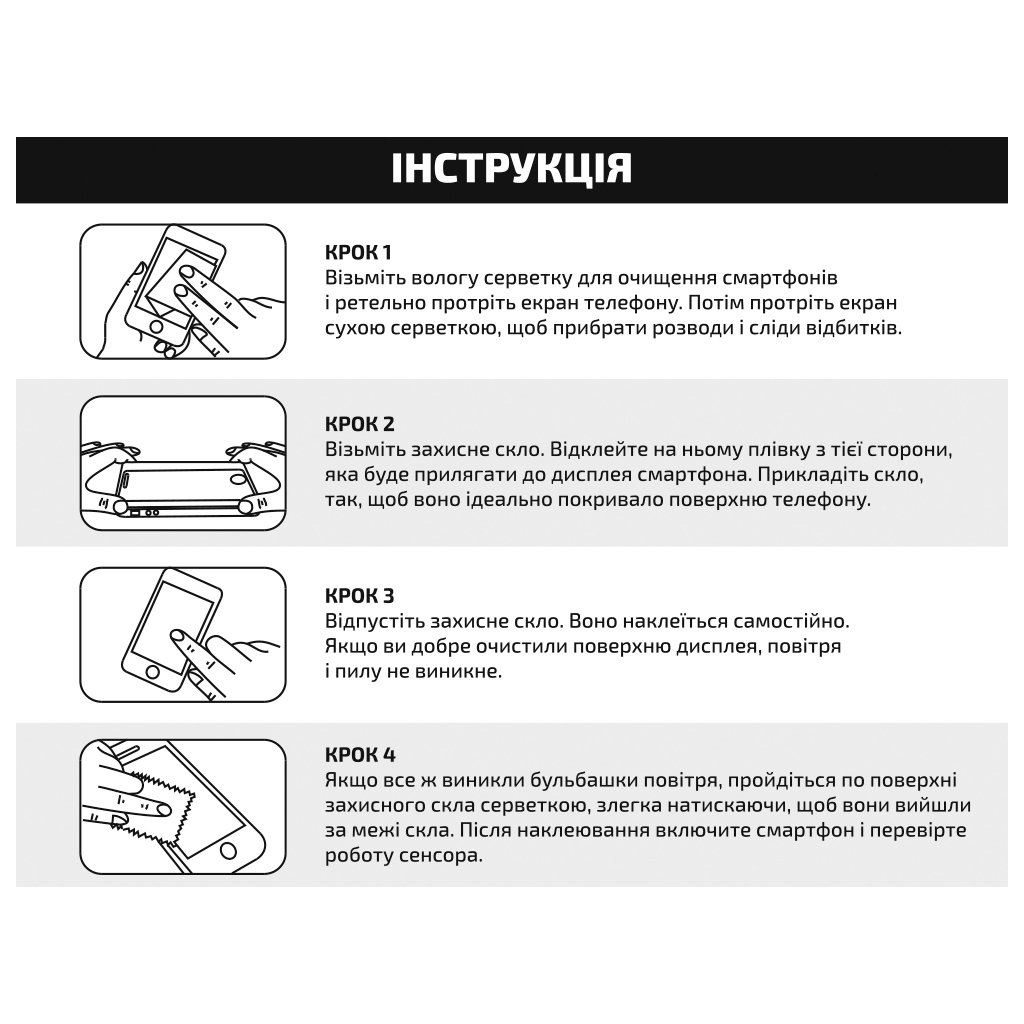 ІНСТРУКЦІЯ

КРОК 1
Візьміть вологу серветку для очищення смартфонів і ретельно протріть екран телефону. Потім протріть екран сухою серветкою, щоб прибрати розводи і сліди відбитків.

КРОК 2
Візьміть захисне скло. Відклейте на ньому плівку з тієї сторони, яка буде прилягати до дисплея смартфона. Прикладіть скло, так, щоб воно ідеально покривало поверхню телефону.

КРОК 3
Відпустіть захисне скло. Воно наклеїться самостійно. Якщо ви добре очистили поверхню дисплея, повітря і пилу не виникне.

КРОК 4
Якщо все ж виникли бульбашки повітря, пройдіться по поверхні захисного скла серветкою, злегка натискаючи, щоб вони вийшли за межі скла. Після наклеювання включите смартфон і перевірте роботу сенсора.