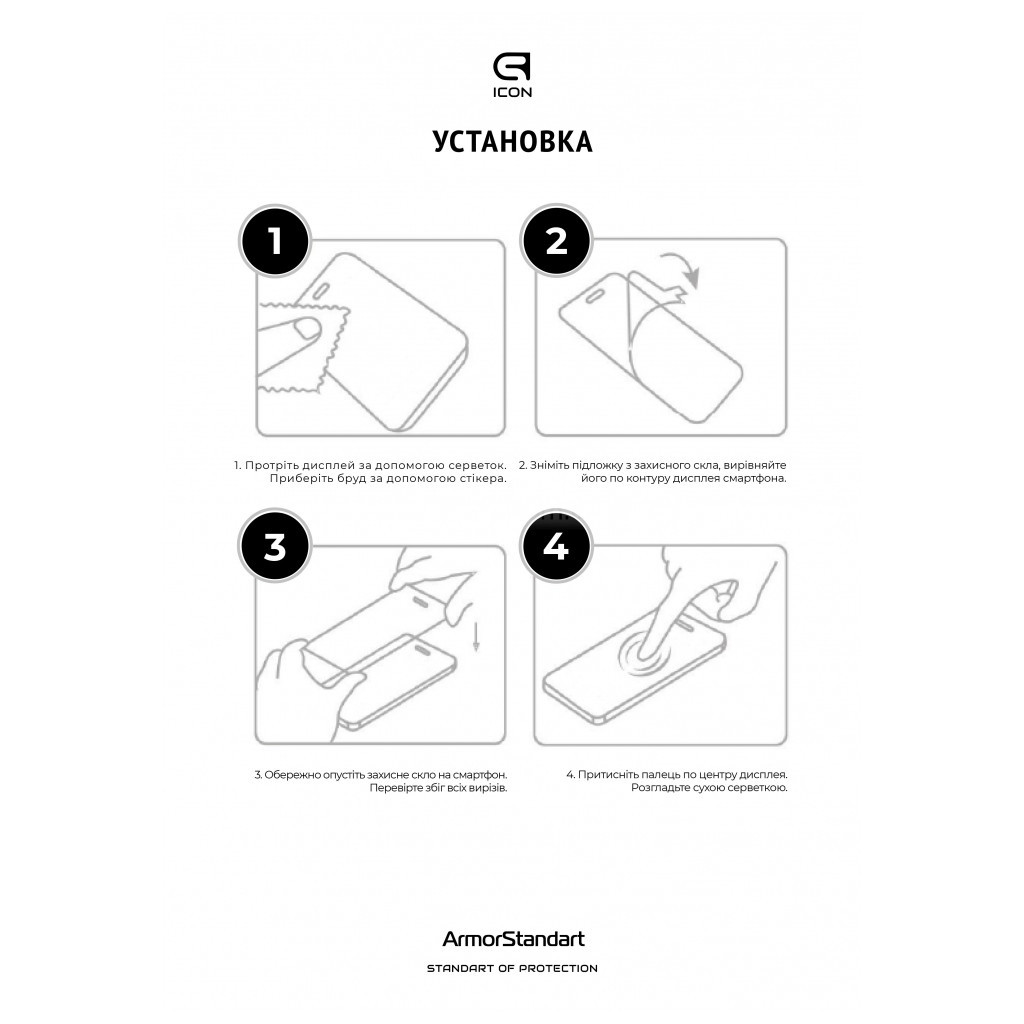 ICON

УСТАНОВКА

1

2

1. Протріть дисплей за допомогою серветок. Приберіть бруд за допомогою стікера.

2. Зніміть підложку з захисного скла, вирівняйте його по контуру дисплея смартфона.

3

4

3. Обережно опустіть захисне скло на смартфон. Перевірте збіг всіх вирізів.

4. Притисніть палець по центру дисплея. Розгладьте сухою серветкою.

ArmorStandart

STANDART OF PROTECTION