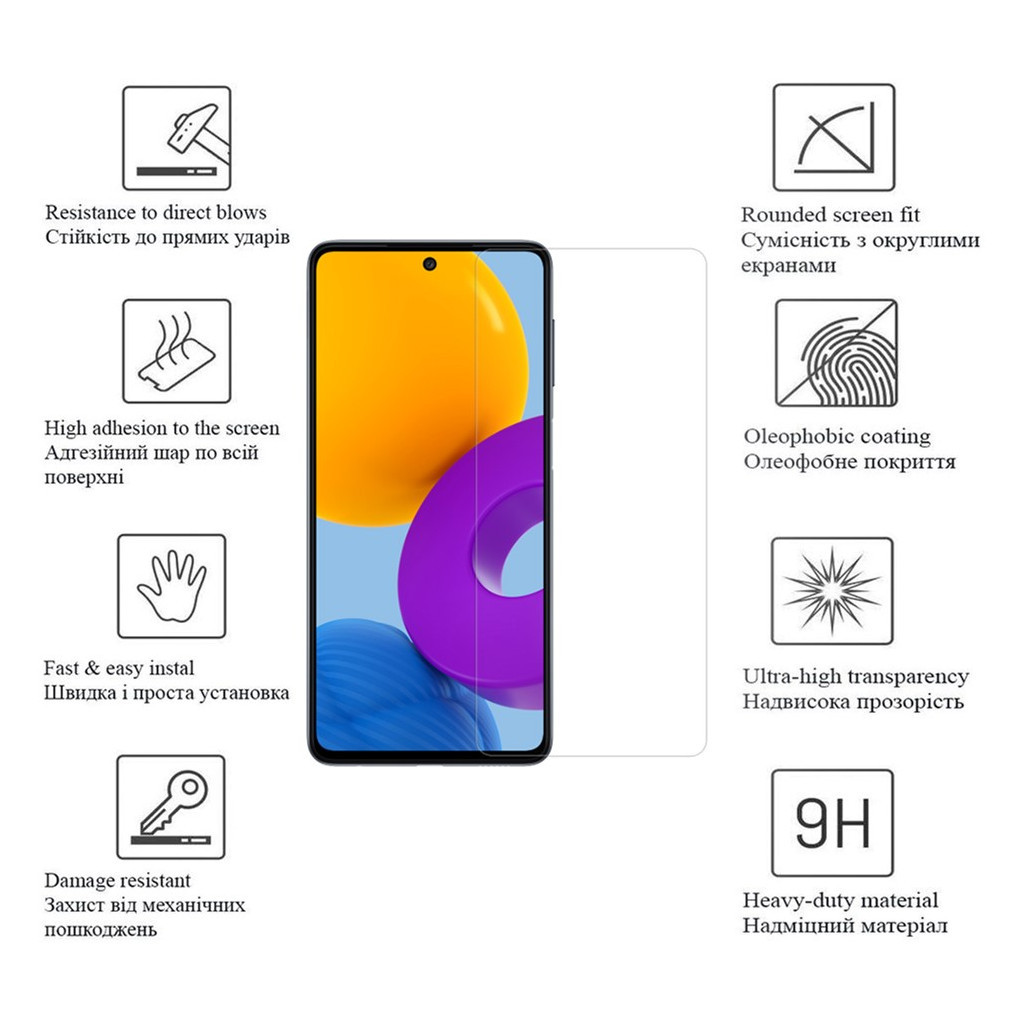 Resistance to direct blows
Стійкість до прямих ударів

High adhesion to the screen
Адгезійний шар по всій поверхні

Fast & easy instal
Швидка і проста установка

Damage resistant
Захист від механічних пошкоджень

Rounded screen fit
Сумісність з округлими екранами

Oleophobic coating
Олеофобне покриття

Ultra-high transparency
Надвисока прозорість

9H

Heavy-duty material
Надміцний матеріал