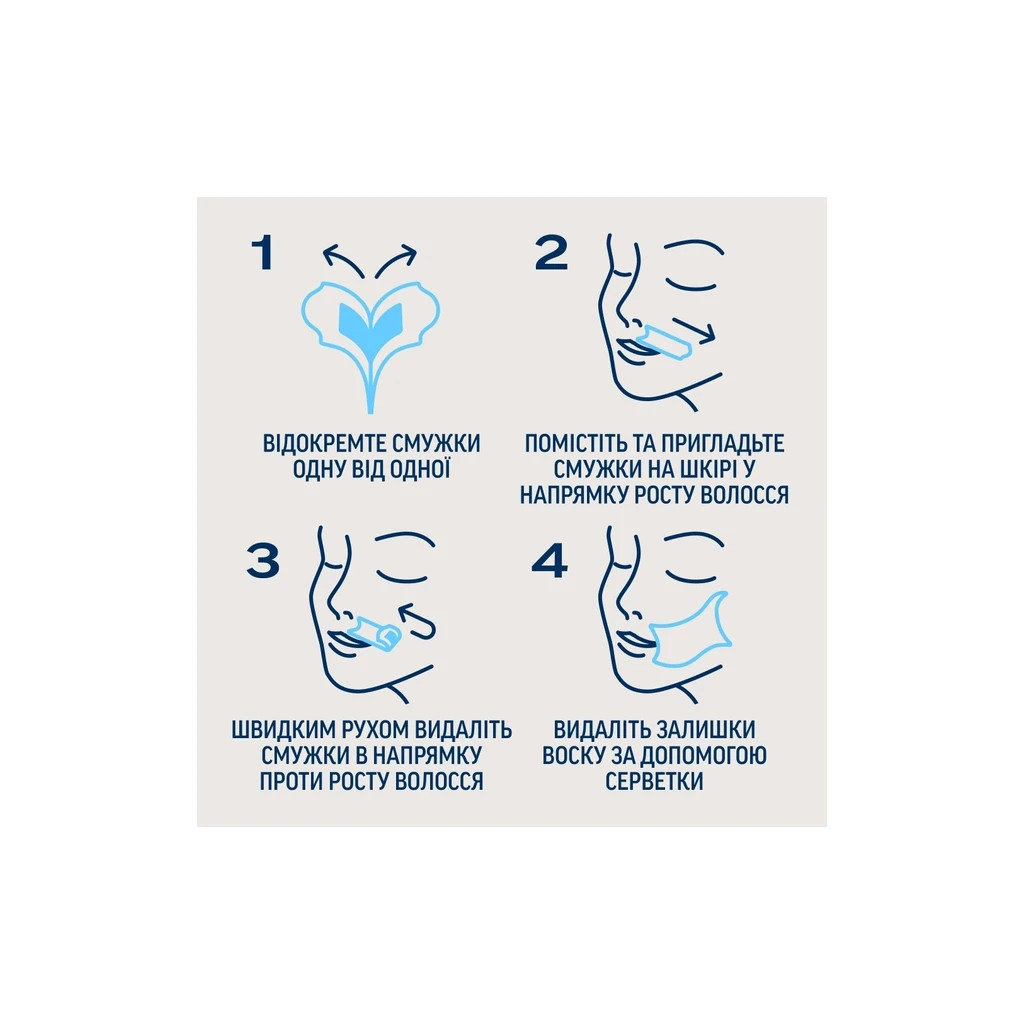 1

ВІДОКРЕМТЕ СМУЖКИ ОДНУ ВІД ОДНОЇ

2

ПОМІСТІТЬ ТА ПРИГЛАДЬТЕ СМУЖКИ НА ШКІРІ У НАПРЯМКУ РОСТУ ВОЛОССЯ

3

ШВИДКИМ РУХОМ ВИДАЛІТЬ СМУЖКИ В НАПРЯМКУ ПРОТИ РОСТУ ВОЛОССЯ

4

ВИДАЛІТЬ ЗАЛИШКИ ВОСКУ ЗА ДОПОМОГОЮ СЕРВЕТКИ