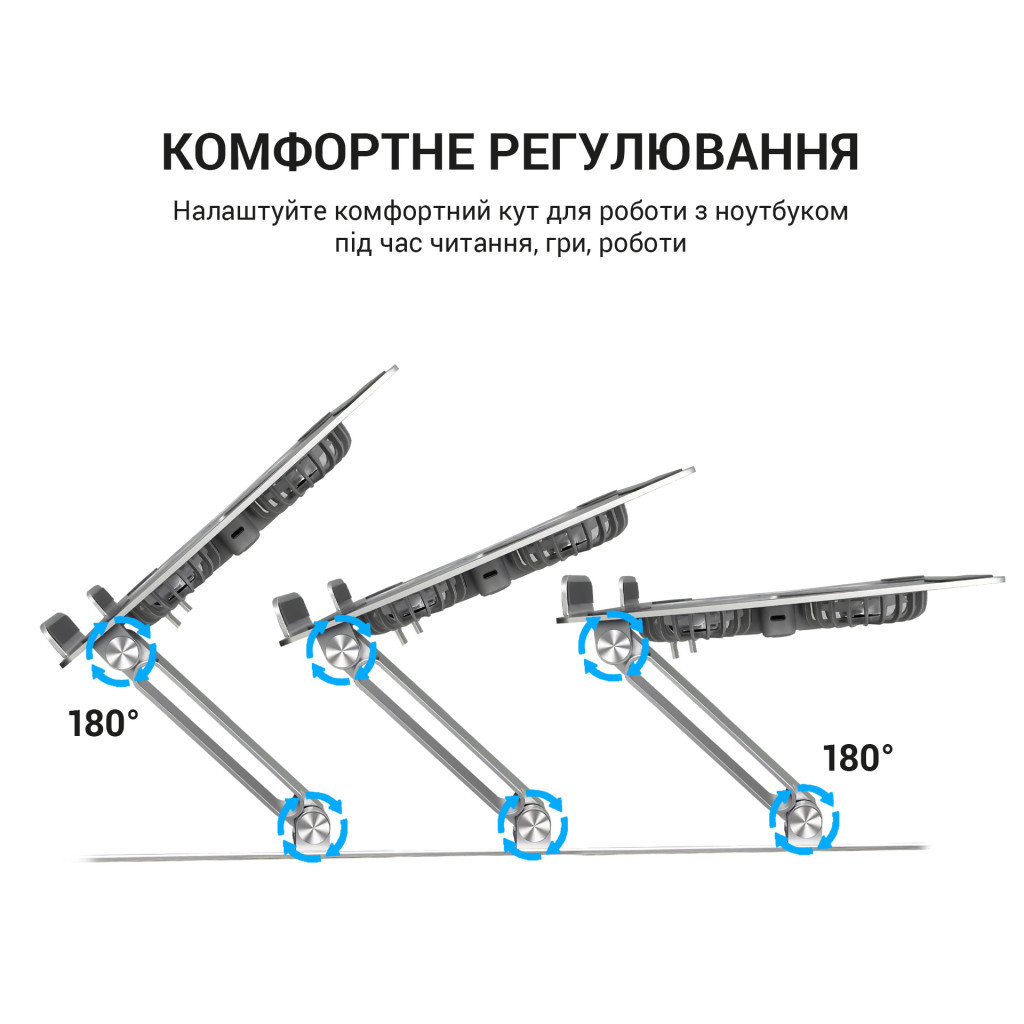 КОМФОРТНЕ РЕГУЛЮВАННЯ

Налаштуйте комфортний кут для роботи з ноутбуком під час читання, гри, роботи

180°

180°