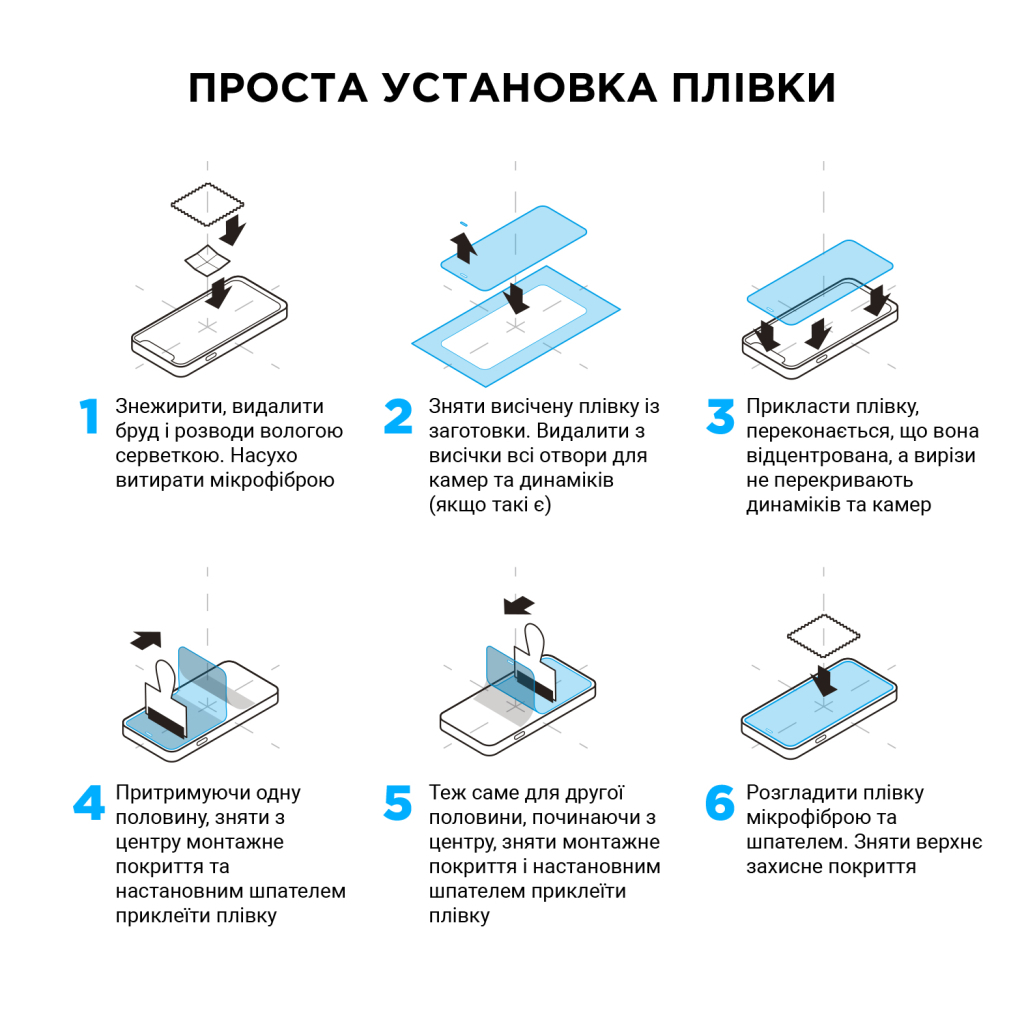 ПРОСТА УСТАНОВКА ПЛІВКИ

1 Знежирити, видалити бруд і розводи вологою серветкою. Насухо витирати мікрофіброю

2 Зняти висічену плівку із заготовки. Видалити з висічки всі отвори для камер та динаміків (якщо такі є)

3 Прикласти плівку, переконається, що вона відцентрована, а вирізи не перекривають динаміків та камер

4 Притримуючи одну половину, зняти з центру монтажне покриття та настановним шпателем приклеїти плівку

5 Теж саме для другої половини, починаючи з центру, зняти монтажне покриття і настановним шпателем приклеїти плівку

6 Розгладити плівку мікрофіброю та шпателем. Зняти верхнє захисне покриття