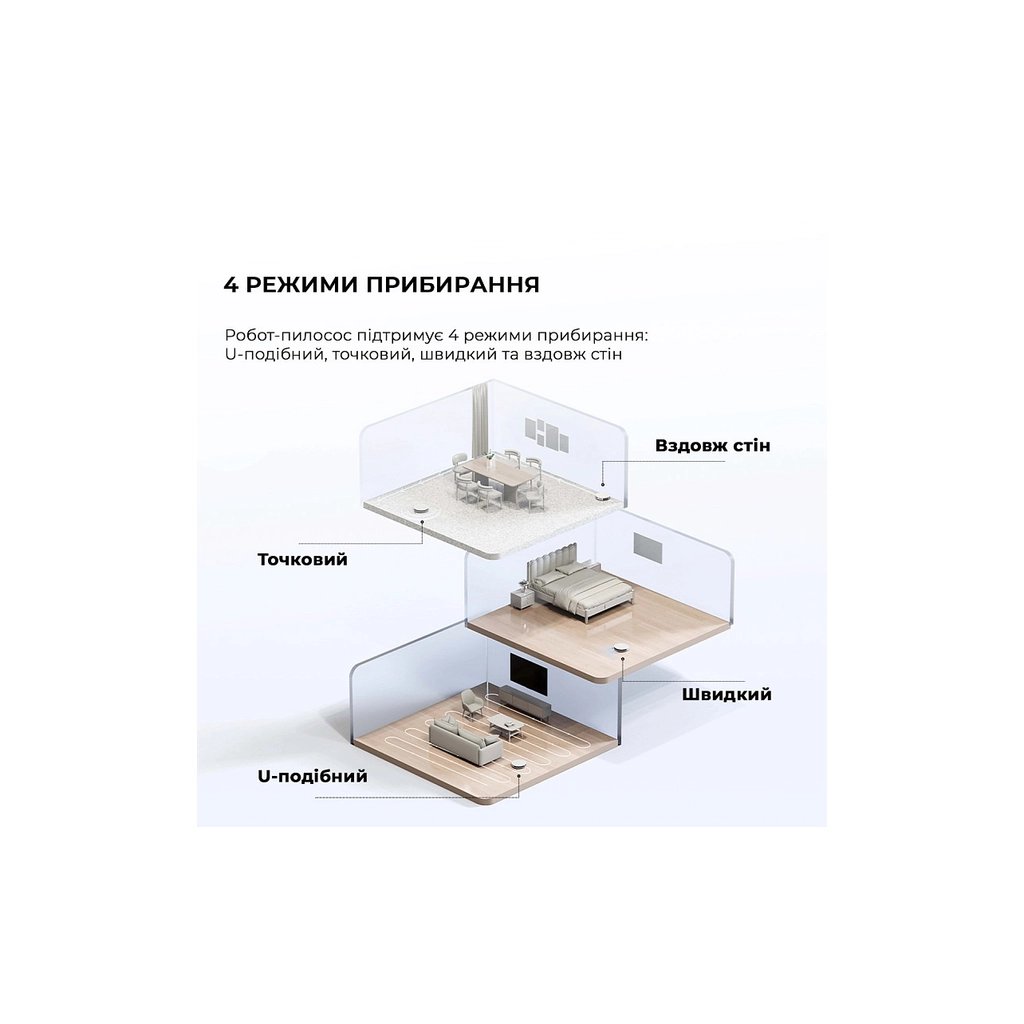 4 РЕЖИМИ ПРИБИРАННЯ

Робот-пилосос підтримує 4 режими прибирання: U-подібний, точковий, швидкий та вздовж стін

Вздовж стін

Точковий

Швидкий

U-подібний