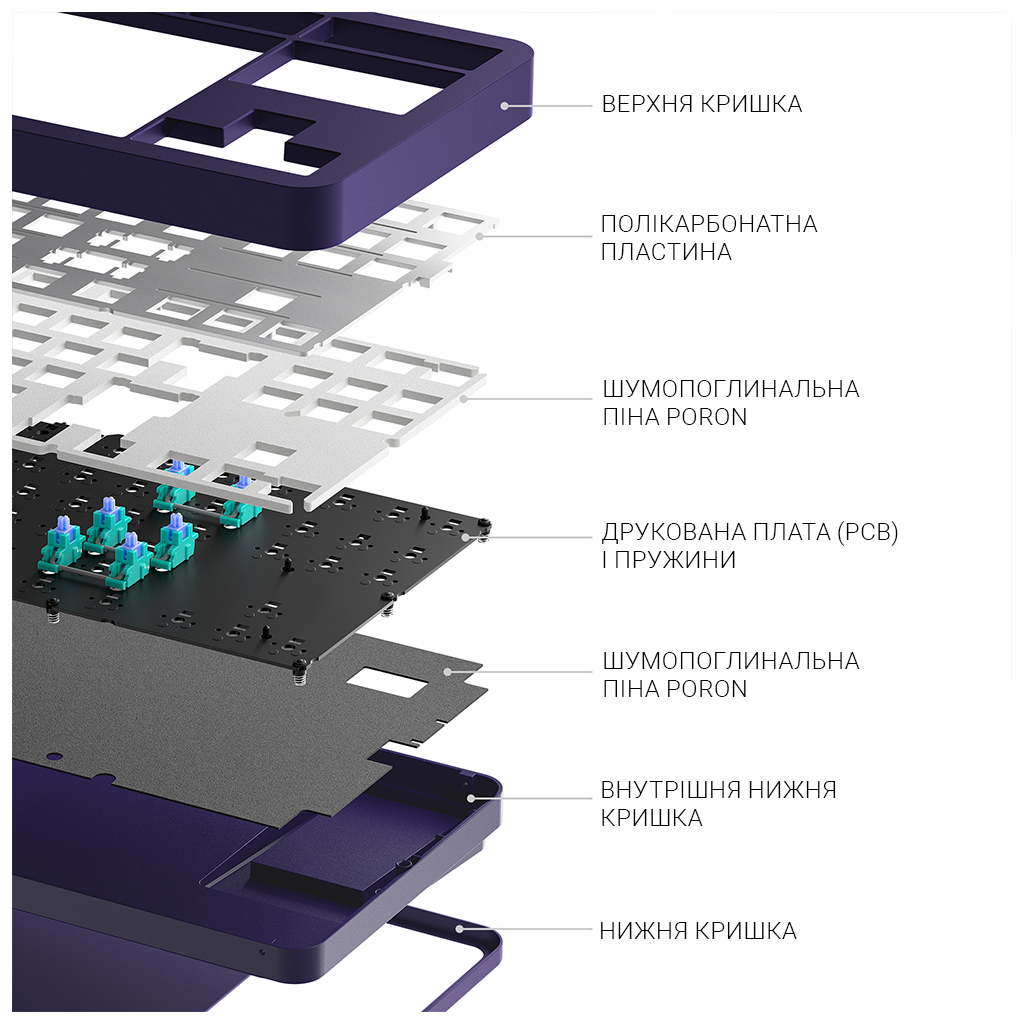 ВЕРХНЯ КРИШКА

ПОЛІКАРБОНАТНА ПЛАСТИНА

ШУМОПОГЛИНАЛЬНА ПІНА PORON

ДРУКОВАНА ПЛАТА (PCB) І ПРУЖИНИ

ШУМОПОГЛИНАЛЬНА ПІНА PORON

ВНУТРІШНЯ НИЖНЯ КРИШКА

НИЖНЯ КРИШКА