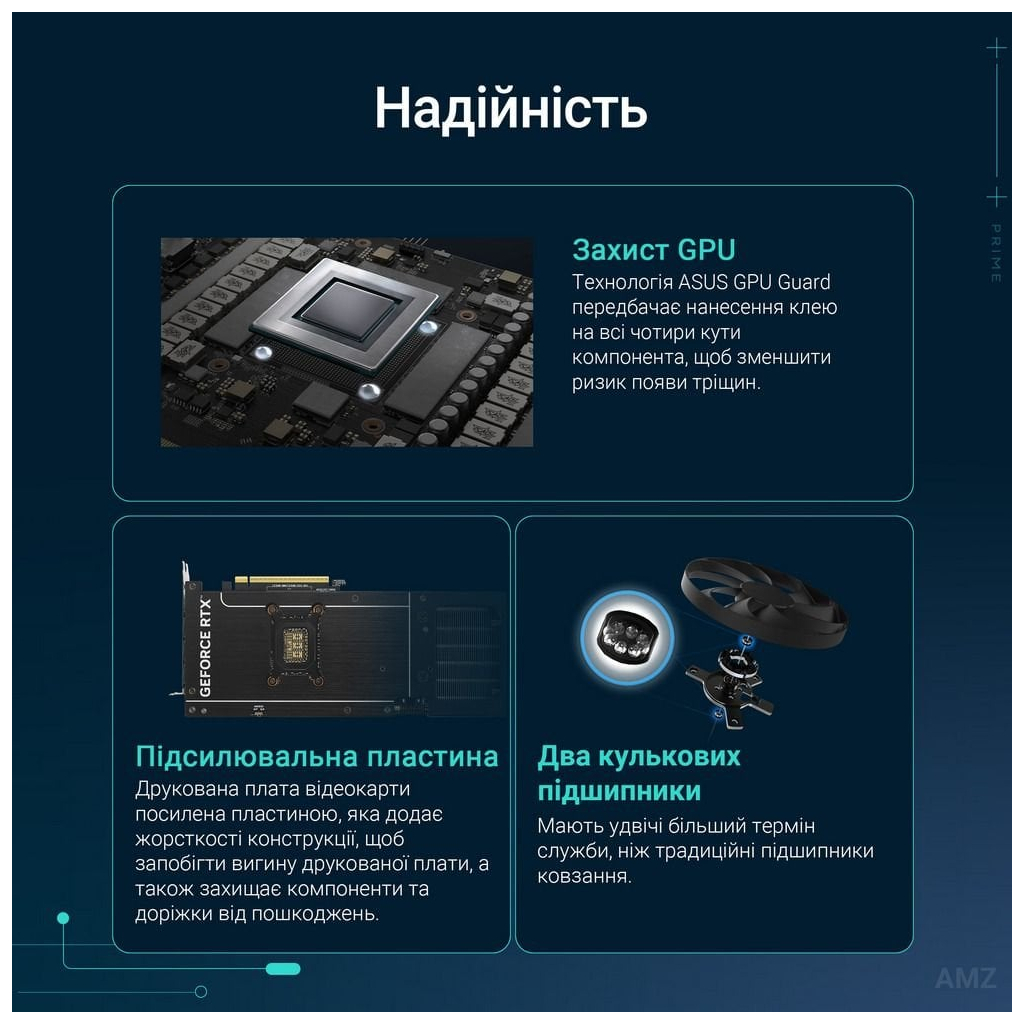 Надійність

PRIME

Захист GPU
Технологія ASUS GPU Guard передбачає нанесення клею на всі чотири кути компонента, щоб зменшити ризик появи тріщин.

GEFORCE RTX

Підсилювальна пластина
Друкована плата відеокарти посилена пластиною, яка додає жорсткості конструкції, щоб запобігти вигину друкованої плати, а також захищає компоненти та доріжки від пошкоджень.

Два кулькових підшипники
Мають удвічі більший термін служби, ніж традиційні підшипники ковзання.

AMZ