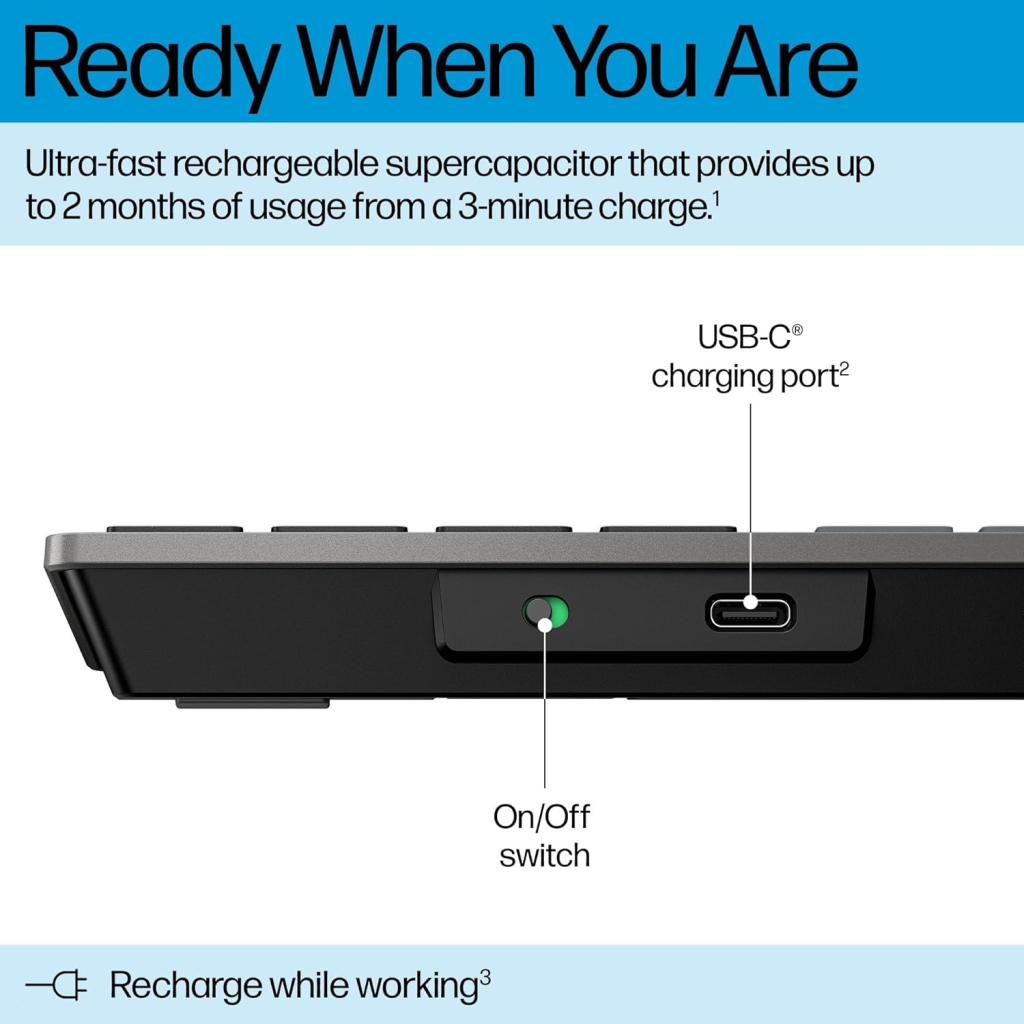 Ready When You Are

Ultra-fast rechargeable supercapacitor that provides up to 2 months of usage from a 3-minute charge.$^1$

USB-C® charging port$^2$

On/Off switch

Recharge while working$^3$