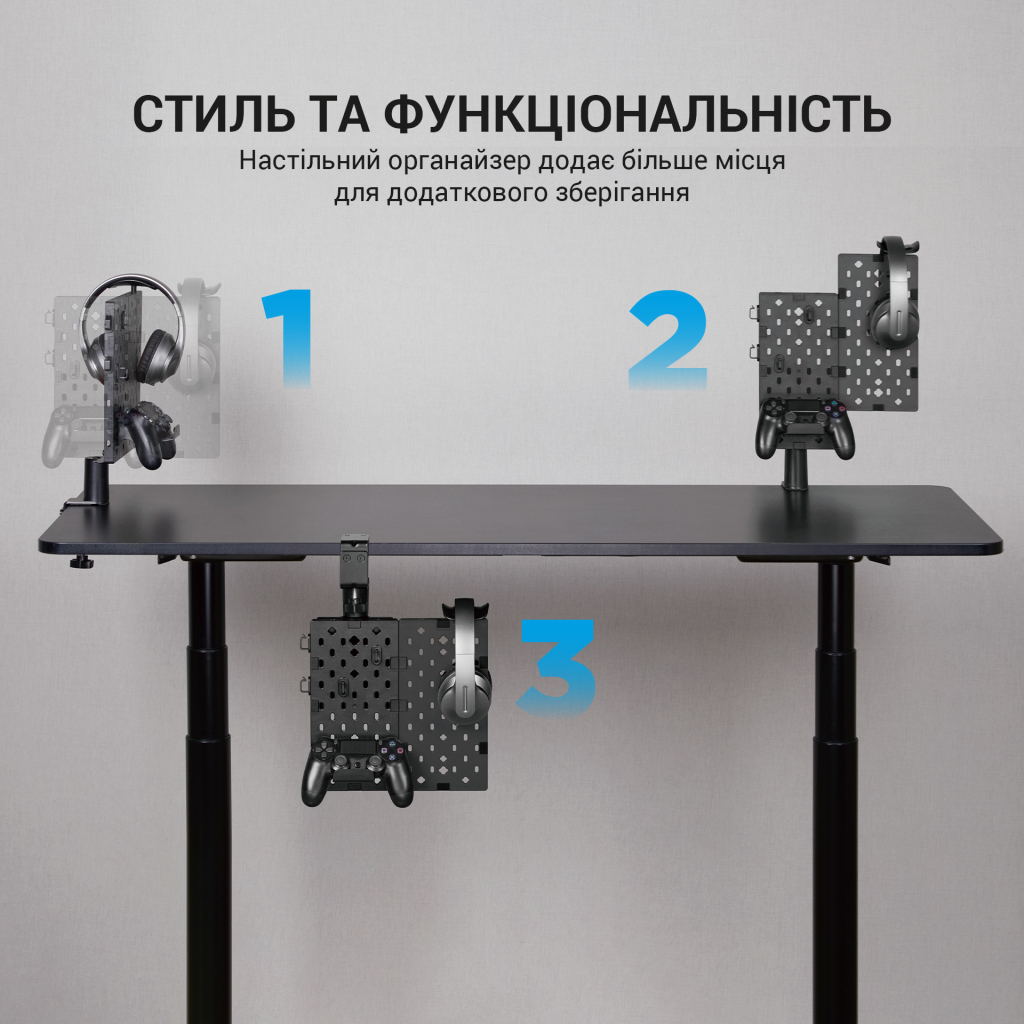 СТИЛЬ ТА ФУНКЦІОНАЛЬНІСТЬ

Настільний органайзер додає більше місця для додаткового зберігання

1

2

3